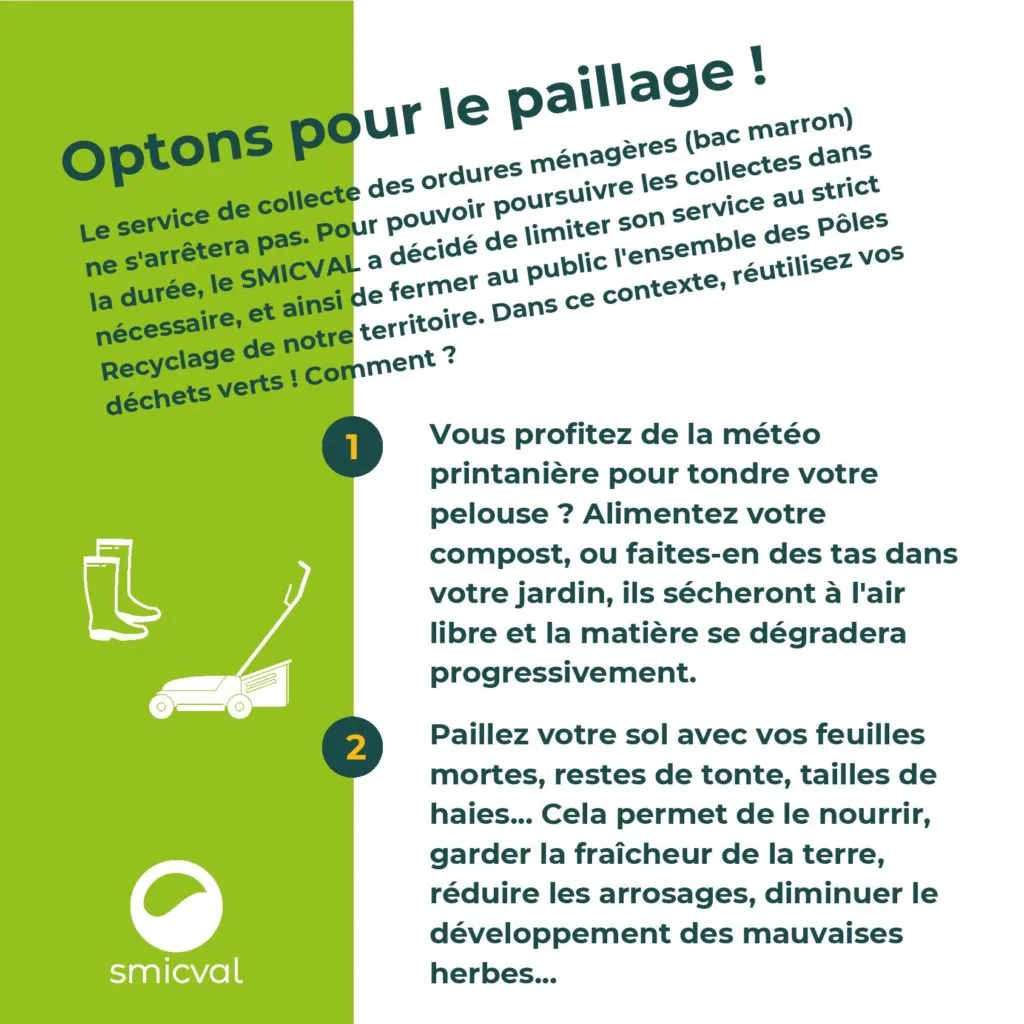 Optons pour le paillage !

Le service de collecte des ordures ménagères (bac marron) ne s'arrêtera pas. Pour pouvoir poursuivre les collectes dans la durée, le SMICVAL a décidé de limiter son service au strict nécessaire, et ainsi de fermer au public l'ensemble des Pôles Recyclage de notre territoire. Dans ce contexte, réutilisez vos déchets verts ! Comment ?

1

Vous profitez de la météo printanière pour tondre votre pelouse ? Alimentez votre compost, ou faites-en des tas dans votre jardin, ils sécheront à l'air libre et la matière se dégradera progressivement.

2

Paillez votre sol avec vos feuilles mortes, restes de tonte, tailles de haies... Cela permet de le nourrir, garder la fraîcheur de la terre, réduire les arrosages, diminuer le développement des mauvaises herbes...

smicval