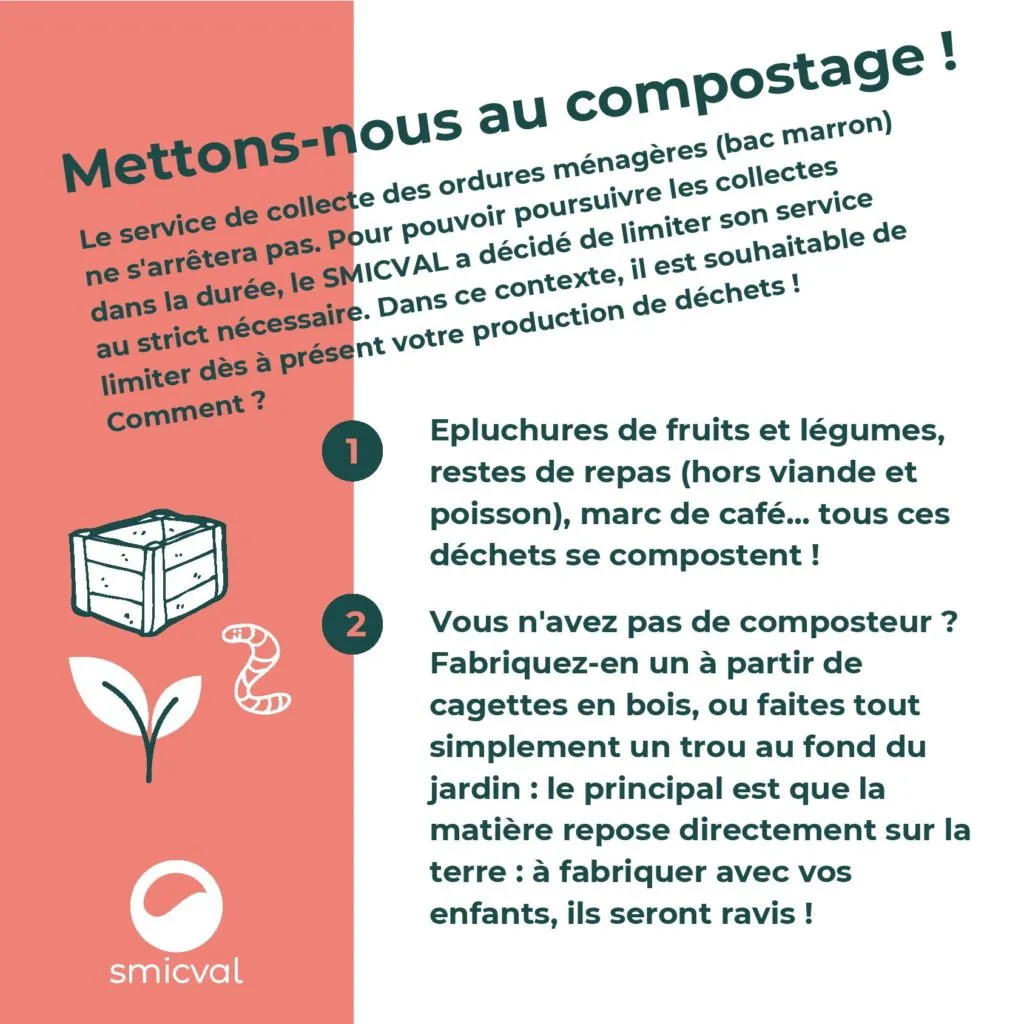 Mettons-nous au compostage !

Le service de collecte des ordures ménagères (bac marron) ne s'arrêtera pas. Pour pouvoir poursuivre les collectes dans la durée, le SMICVAL a décidé de limiter son service au strict nécessaire. Dans ce contexte, il est souhaitable de limiter dès à présent votre production de déchets ! Comment ?

1 Epluchures de fruits et légumes, restes de repas (hors viande et poisson), marc de café... tous ces déchets se compostent !

2 Vous n'avez pas de composteur ? Fabriquez-en un à partir de cagettes en bois, ou faites tout simplement un trou au fond du jardin : le principal est que la matière repose directement sur la terre : à fabriquer avec vos enfants, ils seront ravis !

smicval